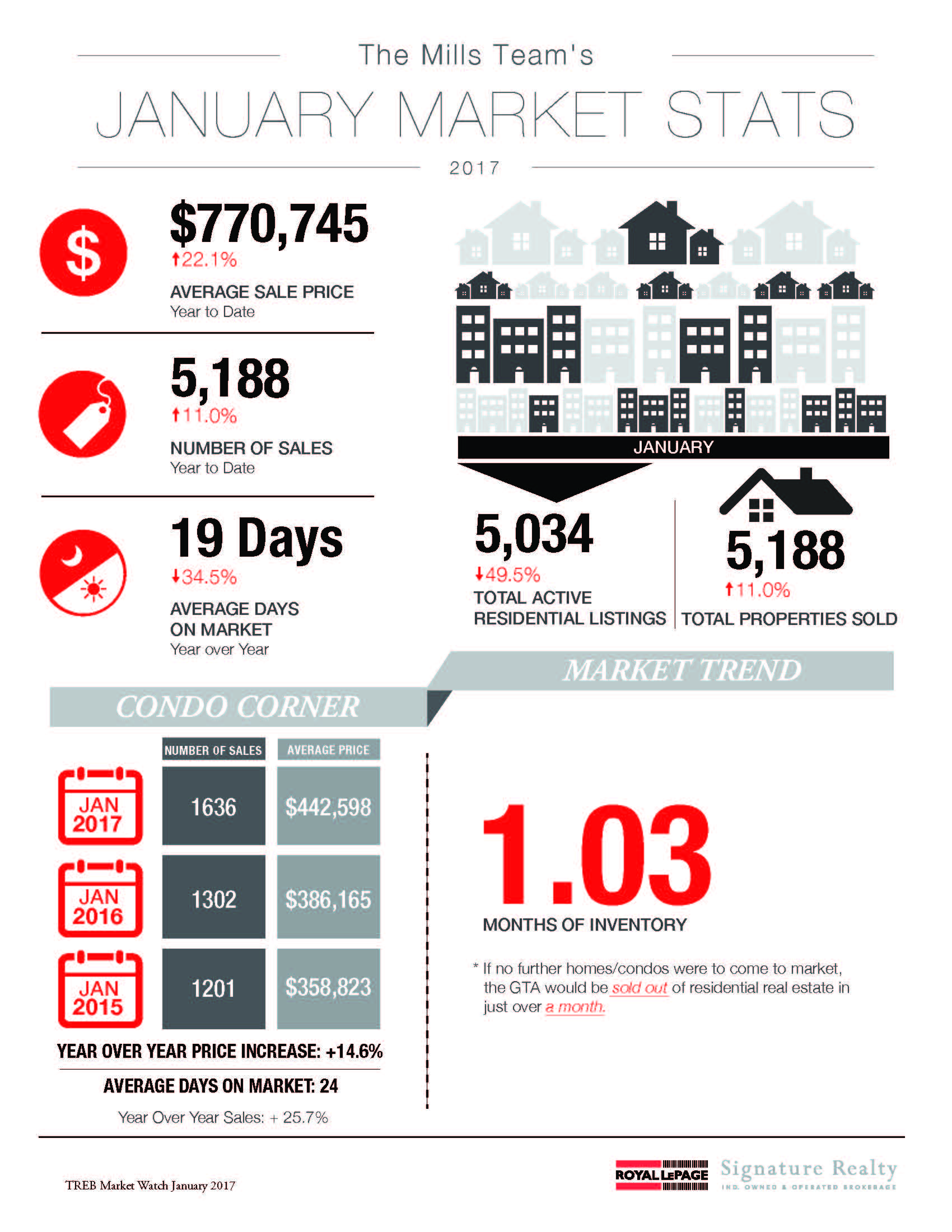 The Mills Team's

JANUARY MARKET STATS

2017

$770,745
↑22.1%
AVERAGE SALE PRICE
Year to Date

5,188
↑11.0%
NUMBER OF SALES
Year to Date

19 Days
↓34.5%
AVERAGE DAYS ON MARKET
Year over Year

JANUARY

5,034
↓49.5%
TOTAL ACTIVE RESIDENTIAL LISTINGS

5,188
↑11.0%
TOTAL PROPERTIES SOLD

CONDO CORNER

| | NUMBER OF SALES | AVERAGE PRICE |
|---|---|---|
| JAN 2017 | 1636 | $442,598 |
| JAN 2016 | 1302 | $386,165 |
| JAN 2015 | 1201 | $358,823 |

YEAR OVER YEAR PRICE INCREASE: +14.6%

AVERAGE DAYS ON MARKET: 24

Year Over Year Sales: + 25.7%

MARKET TREND

1.03
MONTHS OF INVENTORY

* If no further homes/condos were to come to market, the GTA would be sold out of residential real estate in just over a month.

TREB Market Watch January 2017

ROYAL LEPAGE Signature Realty
IND. OWNED & OPERATED BROKERAGE